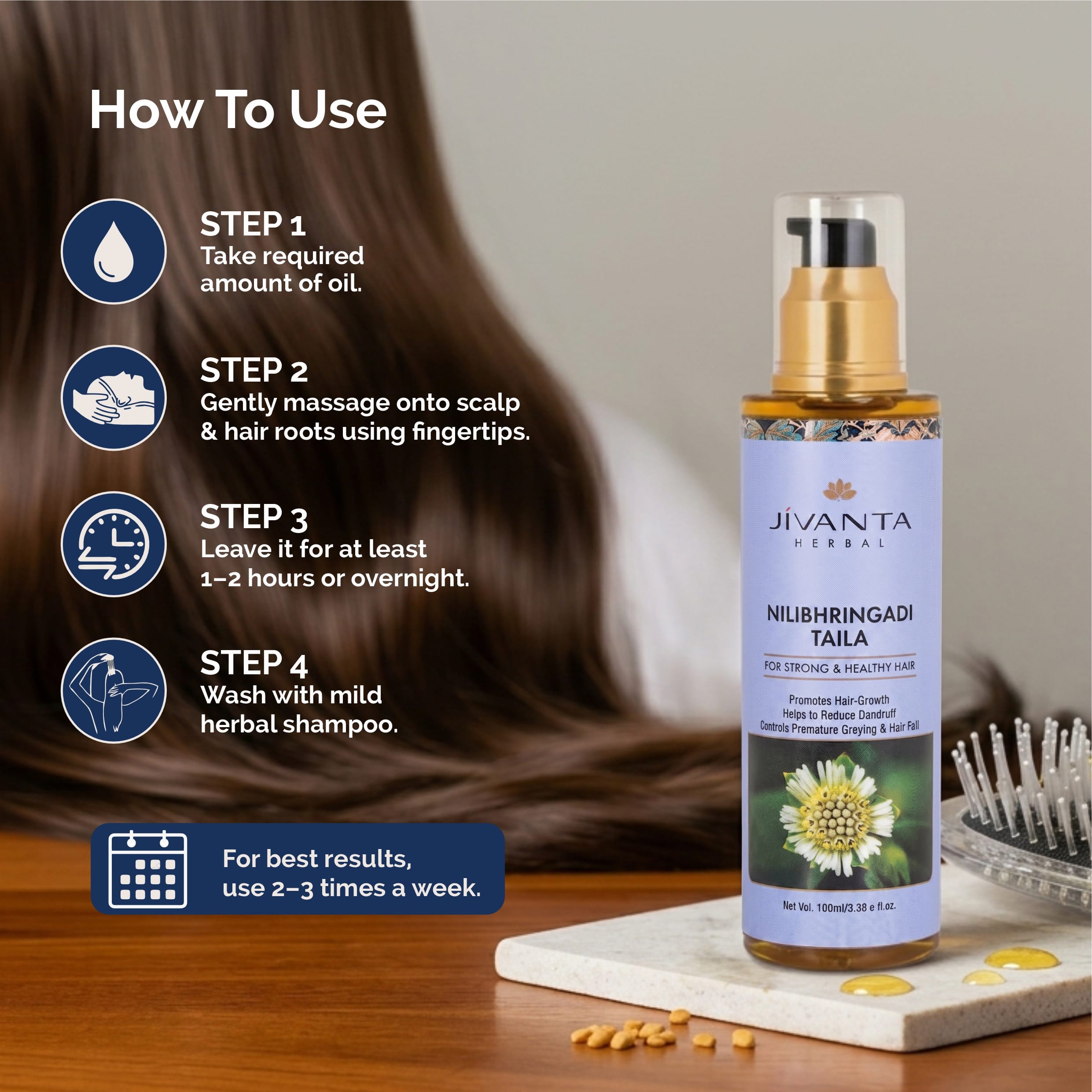 How To Use

STEP 1
Take required amount of oil.

STEP 2
Gently massage onto scalp & hair roots using fingertips.

STEP 3
Leave it for at least 1–2 hours or overnight.

STEP 4
Wash with mild herbal shampoo.

For best results, use 2–3 times a week.

JÍVANTA
HERBAL

NILIBHRINGADI TAILA

FOR STRONG & HEALTHY HAIR

Promotes Hair-Growth
Helps to Reduce Dandruff
Controls Premature Greying & Hair Fall

Net Vol. 100ml/3.38 e fl.oz.